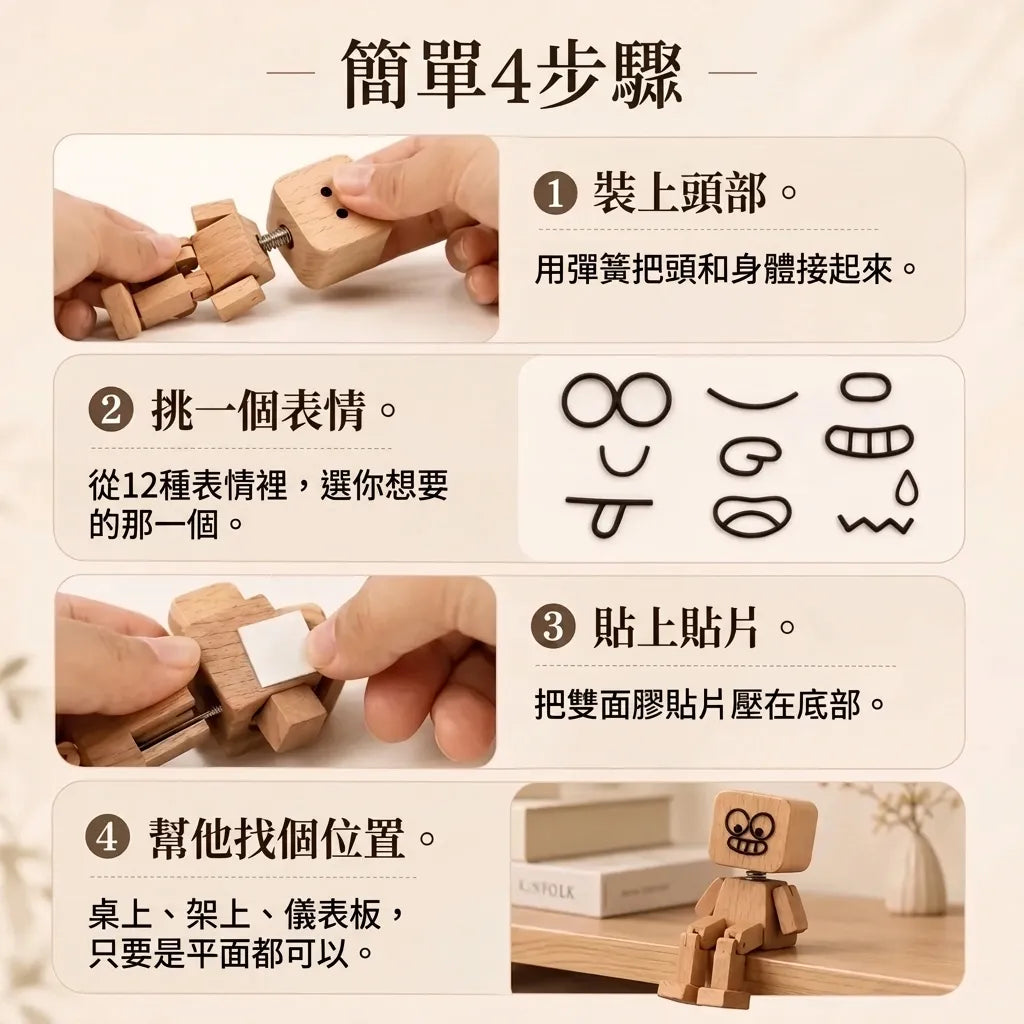 — 簡單4步驟 —

❶ 裝上頭部。

用彈簧把頭和身體接起來。

❷ 挑一個表情。

從12種表情裡，選你想要的那一個。

❸ 貼上貼片。

把雙面膠貼片壓在底部。

❹ 幫他找個位置。

桌上、架上、儀表板，只要是平面都可以。