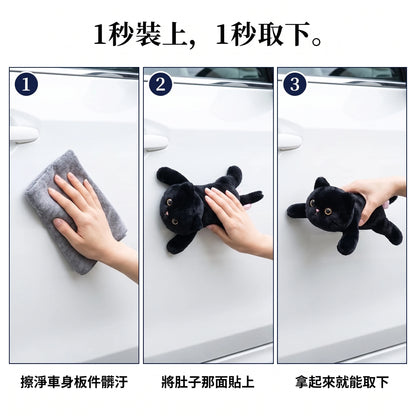 1秒裝上，1秒取下。

1

擦淨車身板件髒汙

2

將肚子那面貼上

3

拿起來就能取下